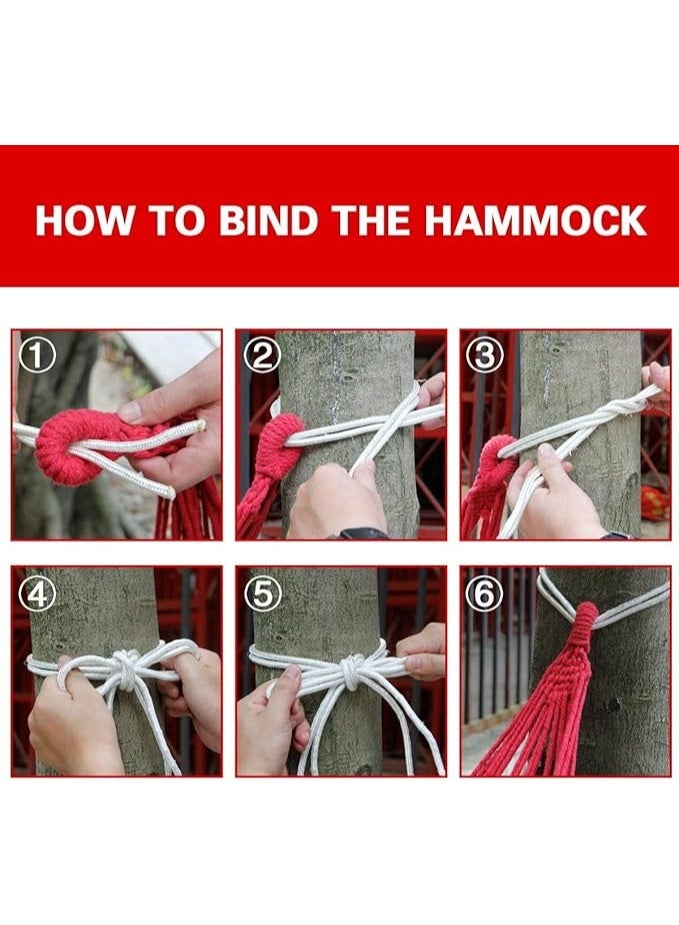 HOW TO BIND THE HAMMOCK

①

②

③

④

⑤

⑥